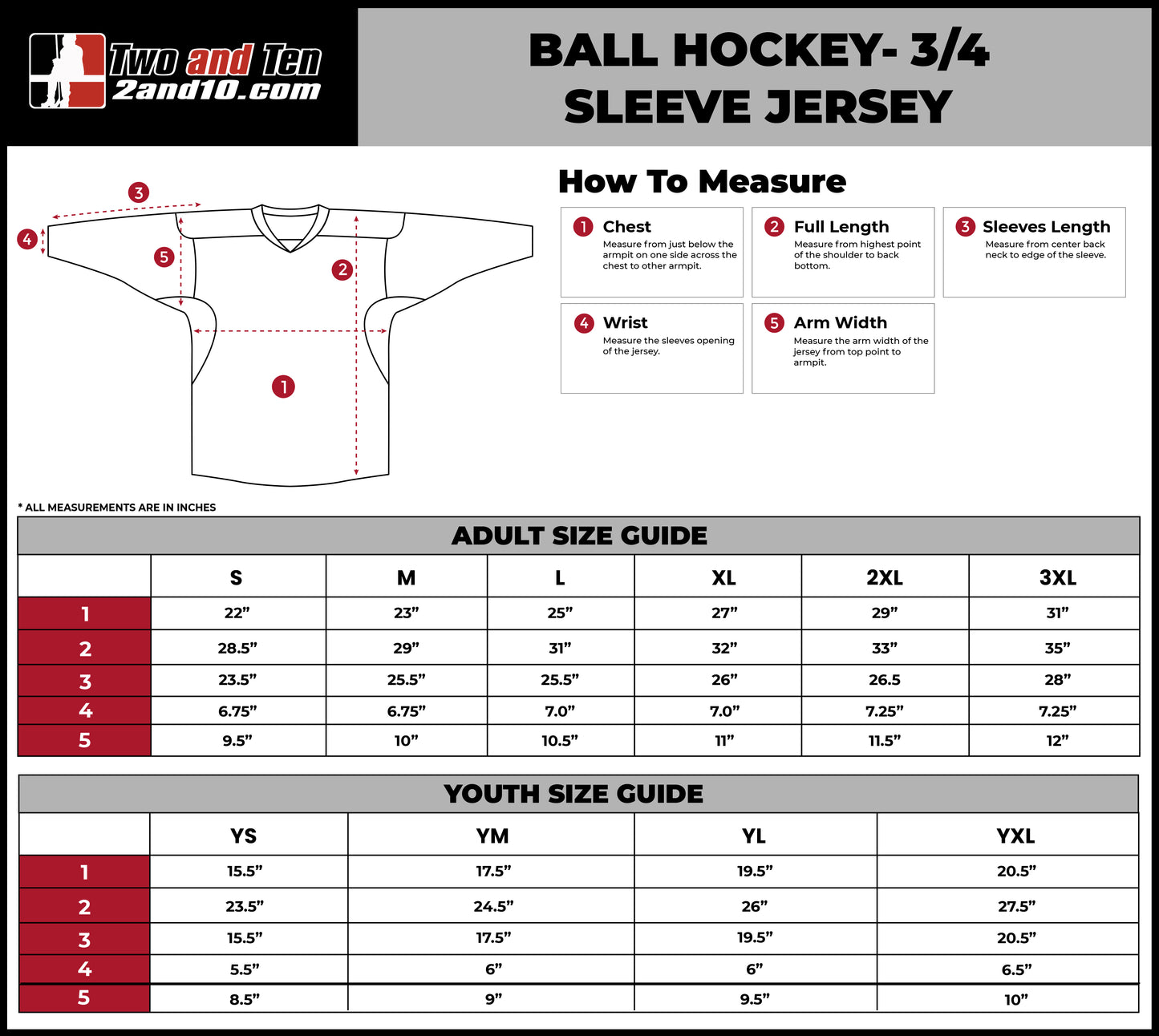 Two and Ten
2and10.com

BALL HOCKEY- 3/4 SLEEVE JERSEY

3
4
5
2
1

How To Measure

1 Chest
Measure from just below the armpit on one side across the chest to other armpit.

2 Full Length
Measure from highest point of the shoulder to back bottom.

3 Sleeves Length
Measure from center back neck to edge of the sleeve.

4 Wrist
Measure the sleeves opening of the jersey.

5 Arm Width
Measure the arm width of the jersey from top point to armpit.

* ALL MEASUREMENTS ARE IN INCHES

ADULT SIZE GUIDE

| | S | M | L | XL | 2XL | 3XL |
|---|---|---|---|---|---|---|
| 1 | 22” | 23” | 25” | 27” | 29” | 31” |
| 2 | 28.5” | 29” | 31” | 32” | 33” | 35” |
| 3 | 23.5” | 25.5” | 25.5” | 26” | 26.5 | 28” |
| 4 | 6.75” | 6.75” | 7.0” | 7.0” | 7.25” | 7.25” |
| 5 | 9.5” | 10” | 10.5” | 11” | 11.5” | 12” |

YOUTH SIZE GUIDE

| | YS | YM | YL | YXL |
|---|---|---|---|---|
| 1 | 15.5” | 17.5” | 19.5” | 20.5” |
| 2 | 23.5” | 24.5” | 26” | 27.5” |
| 3 | 15.5” | 17.5” | 19.5” | 20.5” |
| 4 | 5.5” | 6” | 6” | 6.5” |
| 5 | 8.5” | 9” | 9.5” | 10” |